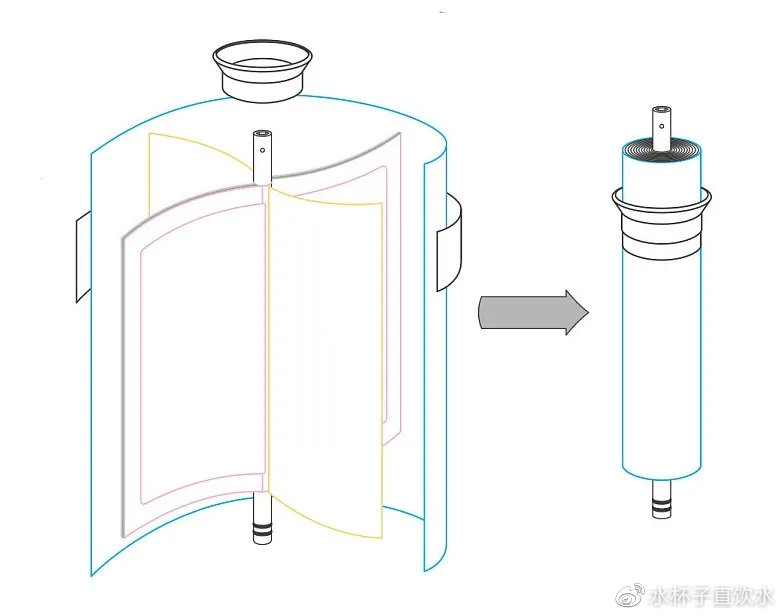 水杯子直饮水