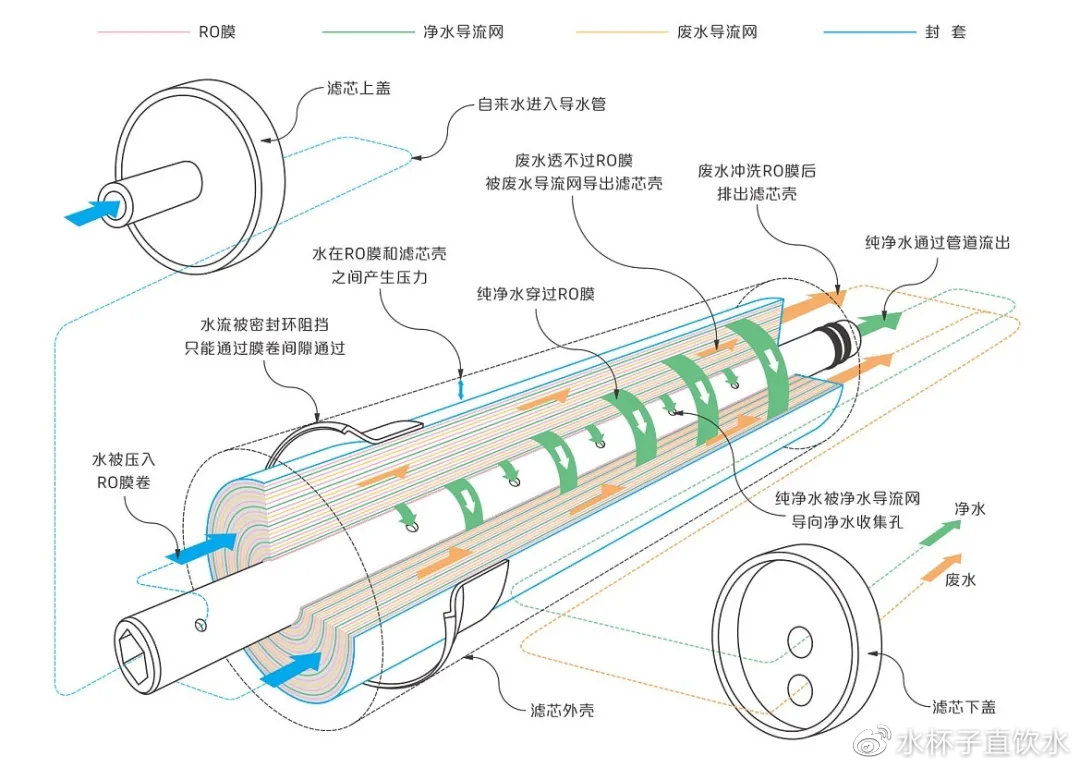 RO膜
净水导流网
废水导流网
封 套

滤芯上盖
自来水进入导水管
废水透不过RO膜
被废水导流网导出滤芯壳
废水冲洗RO膜后
排出滤芯壳
纯净水通过管道流出
水在RO膜和滤芯壳
之间产生压力
纯净水穿过RO膜
水流被密封环阻挡
只能通过膜卷间隙通过
水被压入
RO膜卷
纯净水被净水导流网
导向净水收集孔
净水
废水
滤芯外壳
滤芯下盖
水杯子直饮水